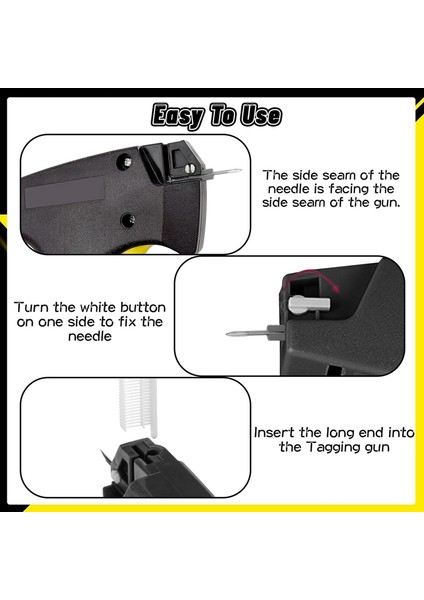 Easy To Use

The side seam of the needle is facing the side seam of the gun.

Turn the white button on one side to fix the needle

Insert the long end into the Tagging gun