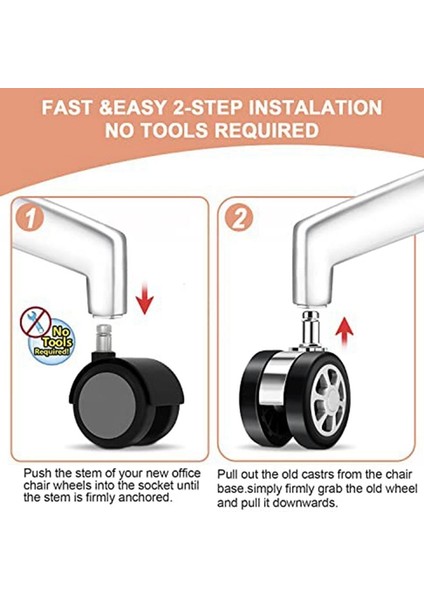 FAST &EASY 2-STEP INSTALATION
NO TOOLS REQUIRED

1

No Tools Required!

Push the stem of your new office chair wheels into the socket until the stem is firmly anchored.

2

Pull out the old castrs from the chair base.simply firmly grab the old wheel and pull it downwards.