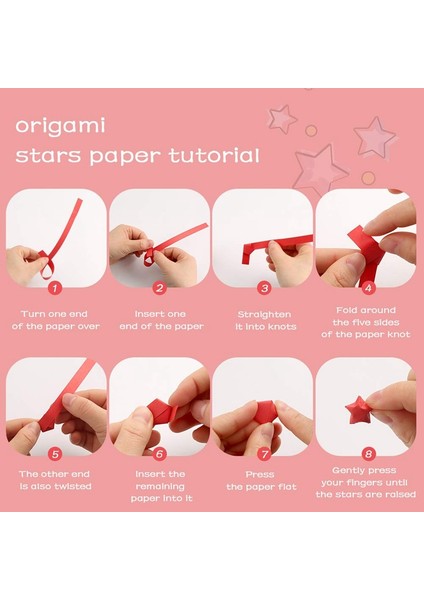 origami
stars paper tutorial

1
Turn one end of the paper over

2
Insert one end of the paper

3
Straighten it into knots

4
Fold around the five sides of the paper knot

5
The other end is also twisted

6
Insert the remaining paper into it

7
Press the paper flat

8
Gently press your fingers until the stars are raised