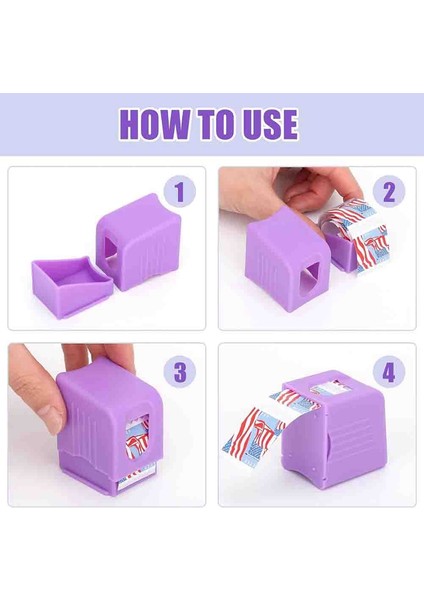 HOW TO USE

1

2

3

4