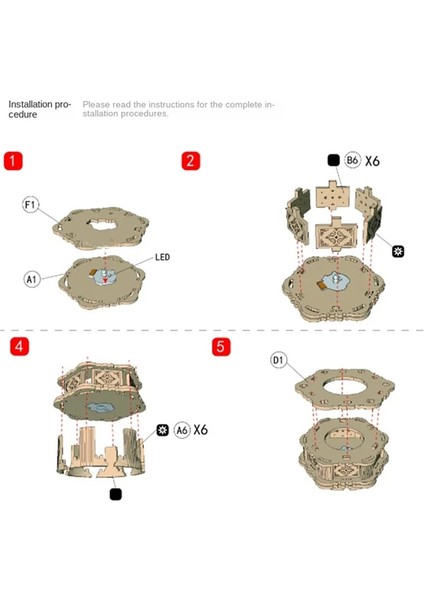 Installation procedure

Please read the instructions for the complete installation procedures.

1

F1

LED

A1

2

B6 X6

4

A6 X6

5

D1