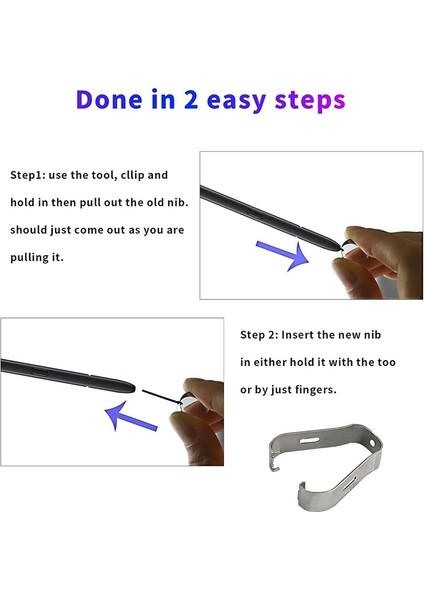 Done in 2 easy steps

Step1: use the tool, cllip and hold in then pull out the old nib. should just come out as you are pulling it.

Step 2: Insert the new nib in either hold it with the too or by just fingers.