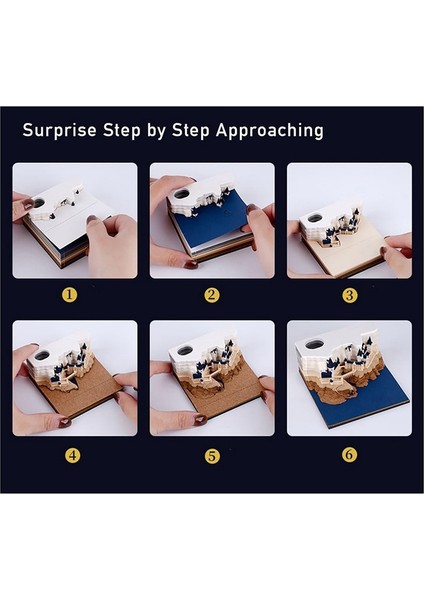 Surprise Step by Step Approaching

1

2

3

4

5

6