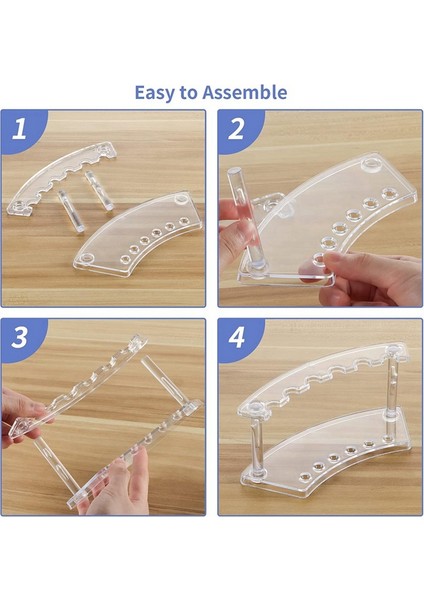 Easy to Assemble

1

2

3

4