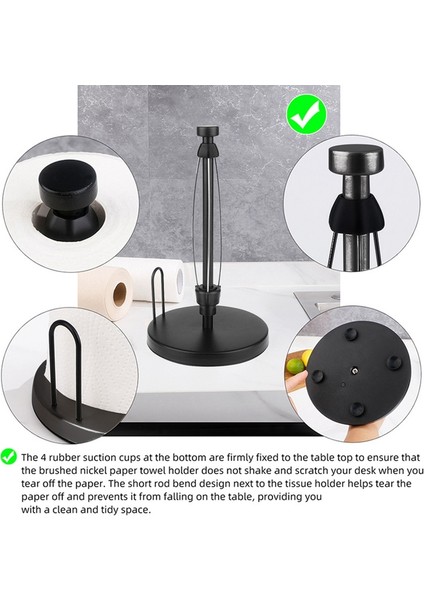 The 4 rubber suction cups at the bottom are firmly fixed to the table top to ensure that the brushed nickel paper towel holder does not shake and scratch your desk when you tear off the paper. The short rod bend design next to the tissue holder helps tear the paper off and prevents it from falling on the table, providing you with a clean and tidy space.