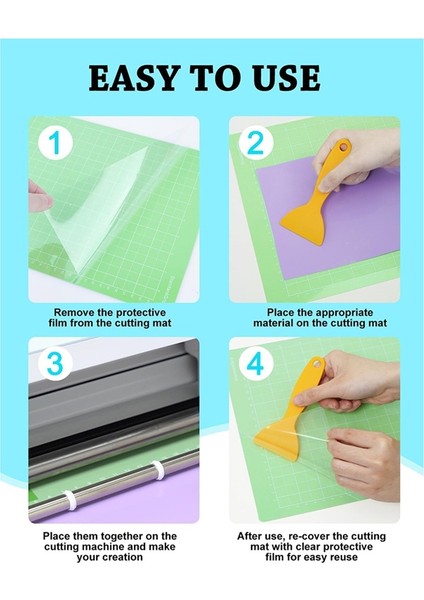 EASY TO USE

1

Remove the protective film from the cutting mat

2

Place the appropriate material on the cutting mat

3

Place them together on the cutting machine and make your creation

4

After use, re-cover the cutting mat with clear protective film for easy reuse