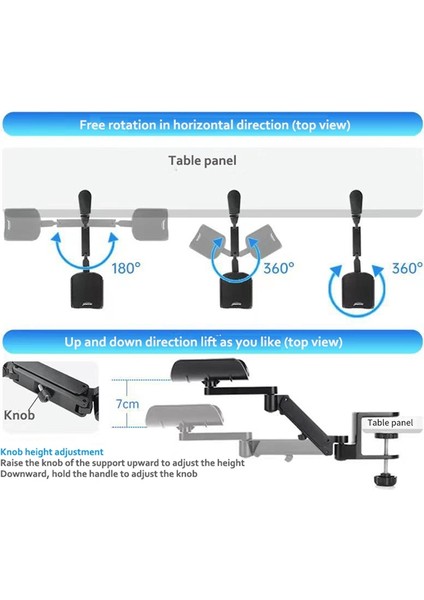 Free rotation in horizontal direction (top view)

Table panel

180°

360°

360°

Up and down direction lift as you like (top view)

Knob

7cm

Table panel

Knob height adjustment
Raise the knob of the support upward to adjust the height
Downward, hold the handle to adjust the knob