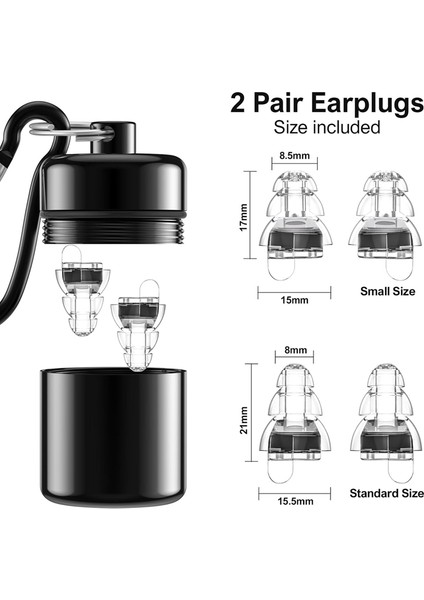 2 Pair Earplugs
Size included

8.5mm
17mm
15mm
Small Size

8mm
21mm
15.5mm
Standard Size