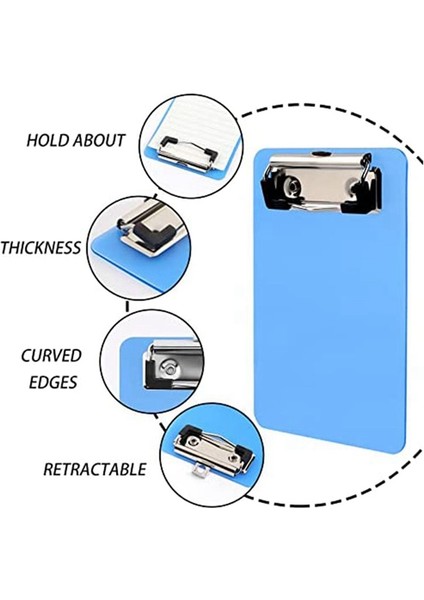 HOLD ABOUT

THICKNESS

CURVED EDGES

RETRACTABLE