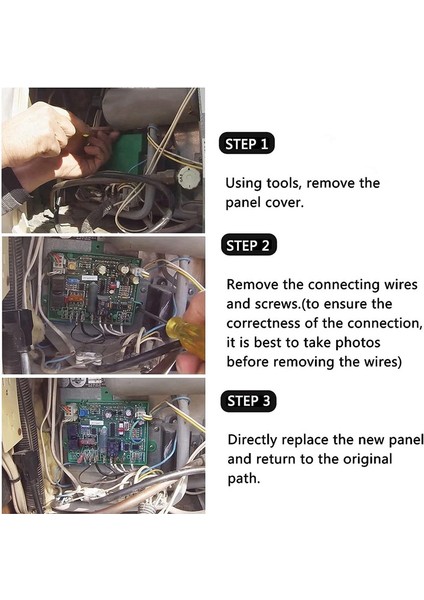 STEP 1

Using tools, remove the panel cover.

STEP 2

Remove the connecting wires and screws.(to ensure the correctness of the connection, it is best to take photos before removing the wires)

STEP 3

Directly replace the new panel and return to the original path.