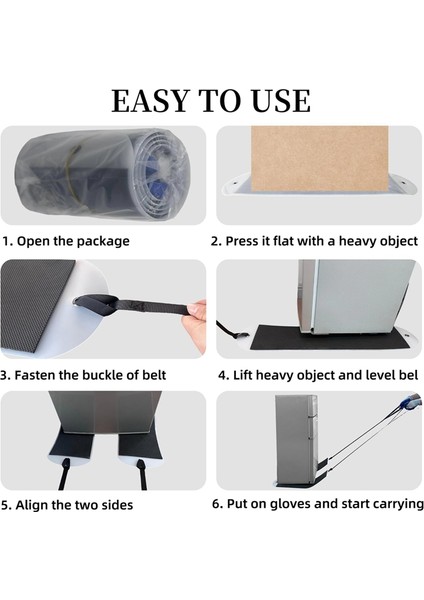 EASY TO USE

1. Open the package

2. Press it flat with a heavy object

3. Fasten the buckle of belt

4. Lift heavy object and level bel

5. Align the two sides

6. Put on gloves and start carrying