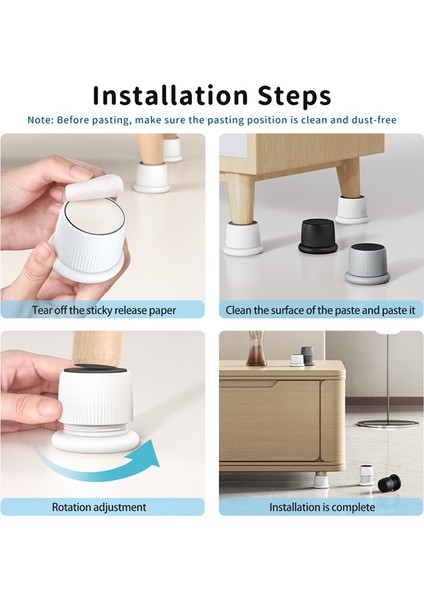 Installation Steps

Note: Before pasting, make sure the pasting position is clean and dust-free

Tear off the sticky release paper

Clean the surface of the paste and paste it

Rotation adjustment

Installation is complete