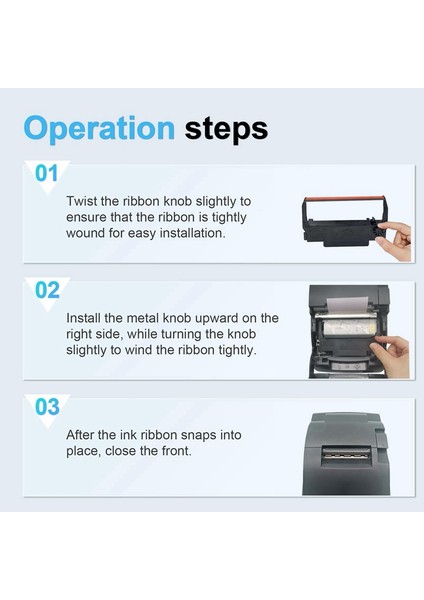 Operation steps

01

Twist the ribbon knob slightly to ensure that the ribbon is tightly wound for easy installation.

02

Install the metal knob upward on the right side, while turning the knob slightly to wind the ribbon tightly.

03

After the ink ribbon snaps into place, close the front.