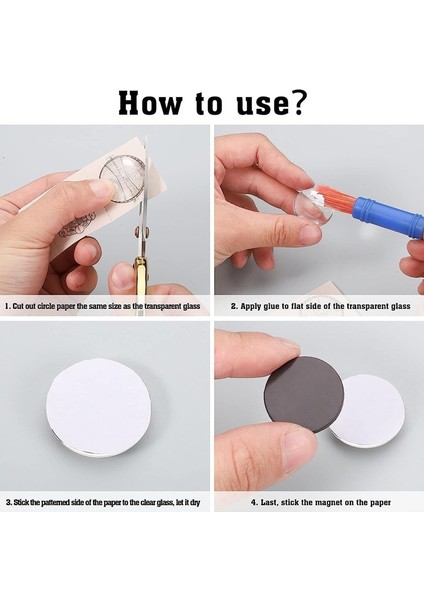 How to use?

1. Cut out circle paper the same size as the transparent glass

2. Apply glue to flat side of the transparent glass

3. Stick the patterned side of the paper to the clear glass, let it dry

4. Last, stick the magnet on the paper