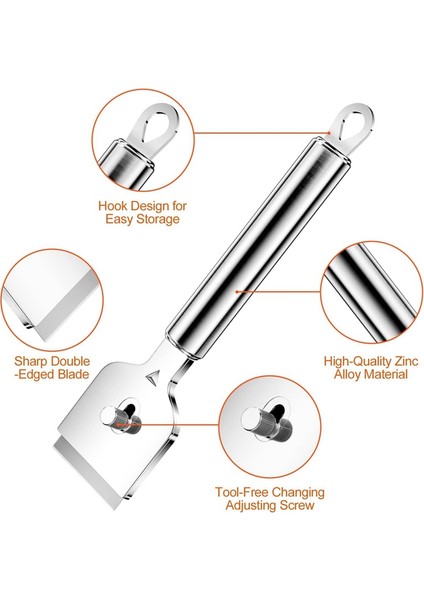 Hook Design for Easy Storage

Sharp Double -Edged Blade

High-Quality Zinc Alloy Material

Tool-Free Changing Adjusting Screw