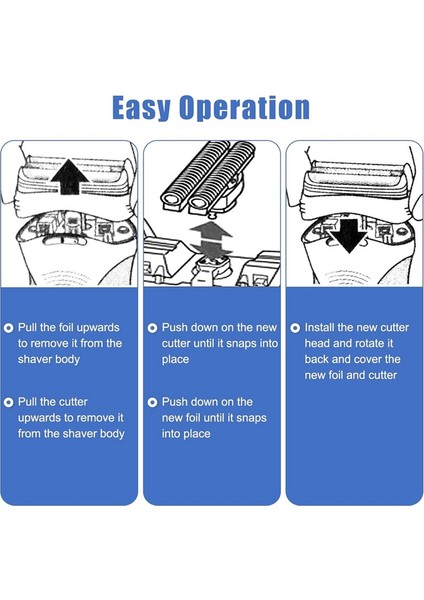 Easy Operation

Pull the foil upwards to remove it from the shaver body

Pull the cutter upwards to remove it from the shaver body

Push down on the new cutter until it snaps into place

Push down on the new foil until it snaps into place

Install the new cutter head and rotate it back and cover the new foil and cutter