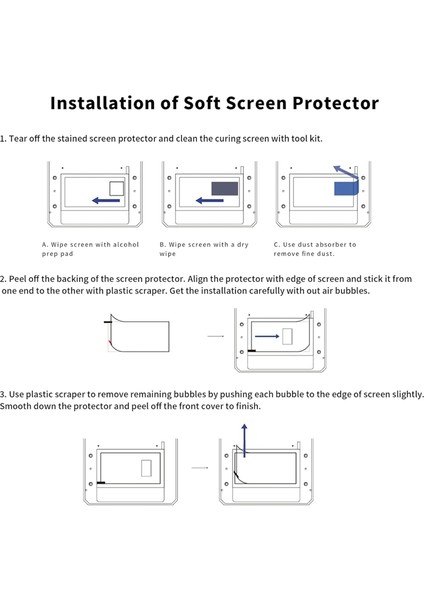 Installation of Soft Screen Protector

1. Tear off the stained screen protector and clean the curing screen with tool kit.

A. Wipe screen with alcohol prep pad

B. Wipe screen with a dry wipe

C. Use dust absorber to remove fine dust.

2. Peel off the backing of the screen protector. Align the protector with edge of screen and stick it from one end to the other with plastic scraper. Get the installation carefully with out air bubbles.

3. Use plastic scraper to remove remaining bubbles by pushing each bubble to the edge of screen slightly. Smooth down the protector and peel off the front cover to finish.