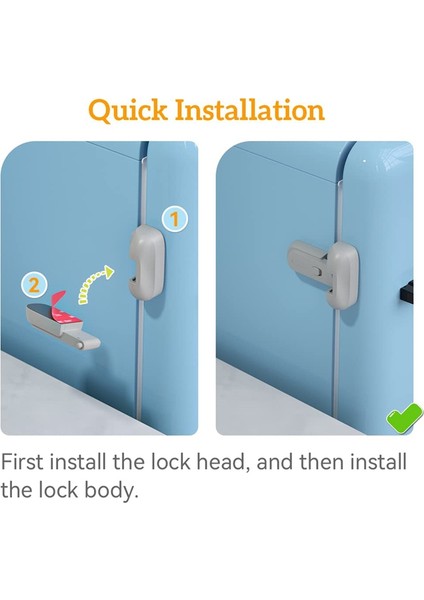 Quick Installation

1

2

First install the lock head, and then install the lock body.