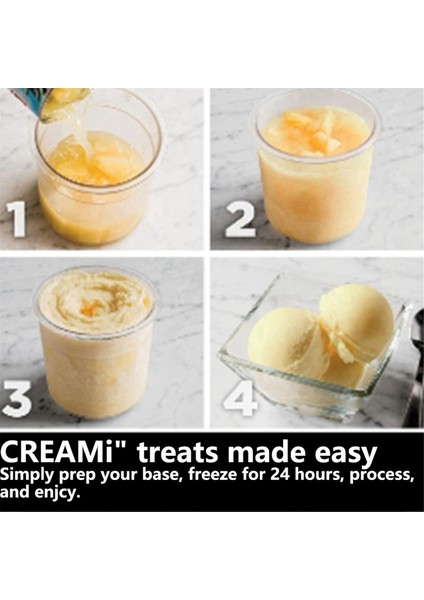 1

2

3

4

CREAMi" treats made easy
Simply prep your base, freeze for 24 hours, process, and enjcy.