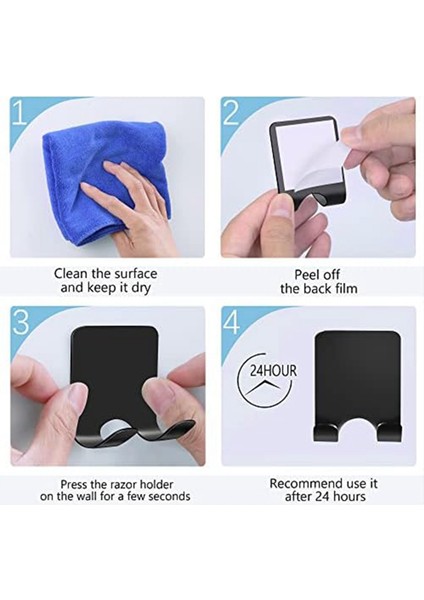 1

Clean the surface and keep it dry

2

Peel off the back film

3

Press the razor holder on the wall for a few seconds

4

24HOUR

Recommend use it after 24 hours