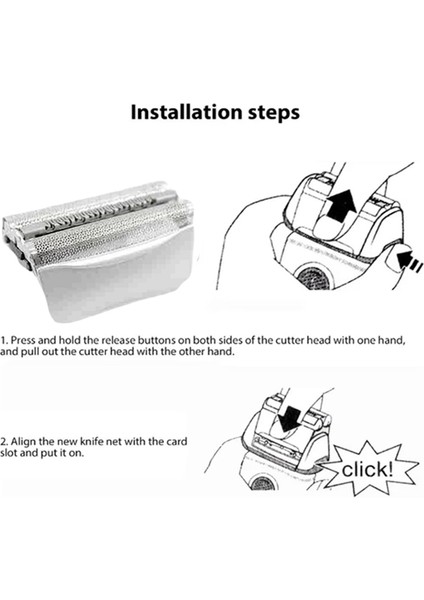 Installation steps

1. Press and hold the release buttons on both sides of the cutter head with one hand, and pull out the cutter head with the other hand.

2. Align the new knife net with the card slot and put it on.

click!