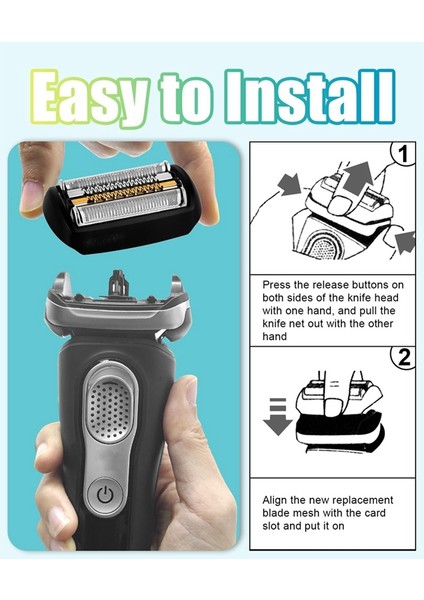 Easy to Install

1

Press the release buttons on both sides of the knife head with one hand, and pull the knife net out with the other hand

2

Align the new replacement blade mesh with the card slot and put it on