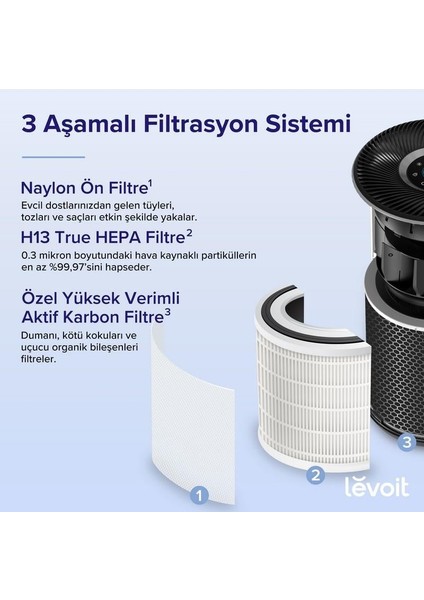 3 Aşamalı Filtrasyon Sistemi

Naylon Ön Filtre$^1$

Evcil dostlarınızdan gelen tüyleri, tozları ve saçları etkin şekilde yakalar.

H13 True HEPA Filtre$^2$

0.3 mikron boyutundaki hava kaynaklı partiküllerin en az %99,97'sini hapseder.

Özel Yüksek Verimli Aktif Karbon Filtre$^3$

Dumanı, kötü kokuları ve uçucu organik bileşenleri filtreler.

1

2

3

levoit