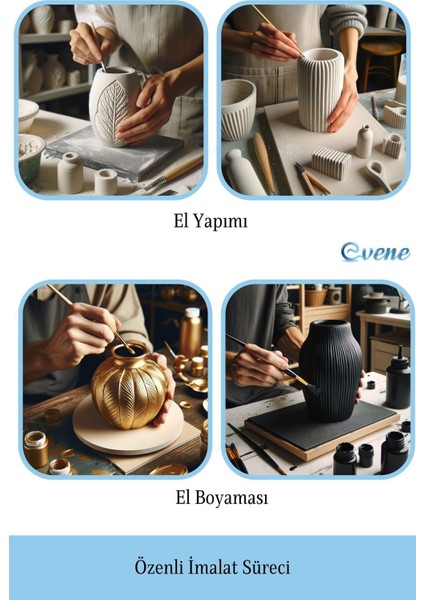 El Yapımı

Evene

El Boyaması

Özenli İmalat Süreci