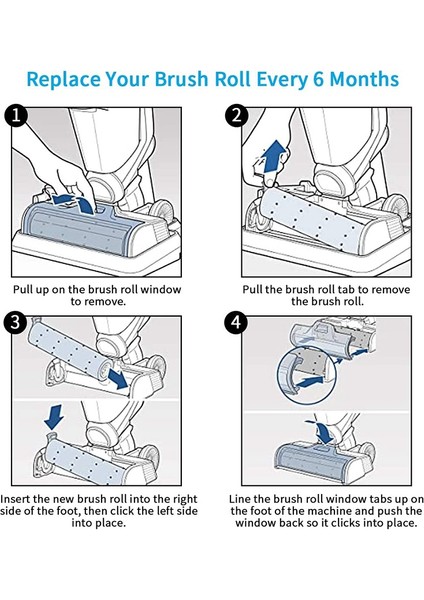 Replace Your Brush Roll Every 6 Months

1

Pull up on the brush roll window to remove.

2

Pull the brush roll tab to remove the brush roll.

3

Insert the new brush roll into the right side of the foot, then click the left side into place.

4

Line the brush roll window tabs up on the foot of the machine and push the window back so it clicks into place.