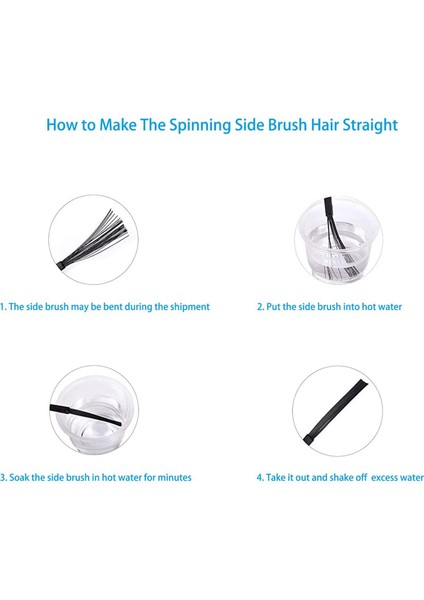 How to Make The Spinning Side Brush Hair Straight

1. The side brush may be bent during the shipment

2. Put the side brush into hot water

3. Soak the side brush in hot water for minutes

4. Take it out and shake off excess water