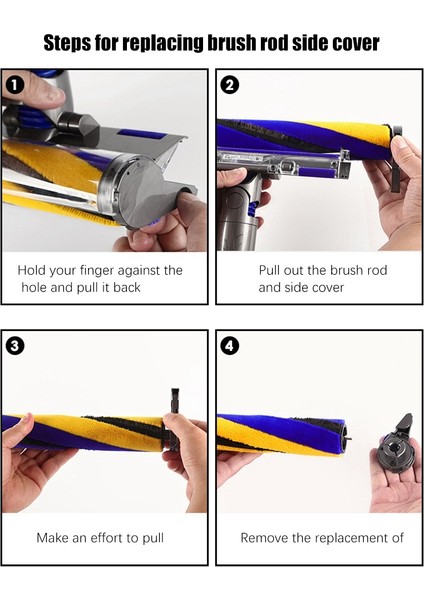 Steps for replacing brush rod side cover

1

Hold your finger against the hole and pull it back

2

Pull out the brush rod and side cover

3

Make an effort to pull

4

Remove the replacement of