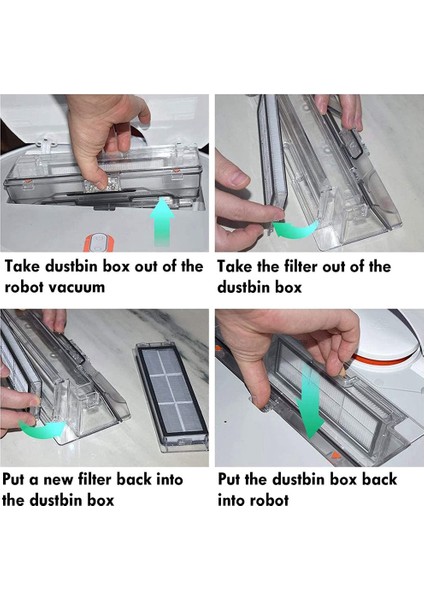 Take dustbin box out of the robot vacuum

Take the filter out of the dustbin box

Put a new filter back into the dustbin box

Put the dustbin box back into robot