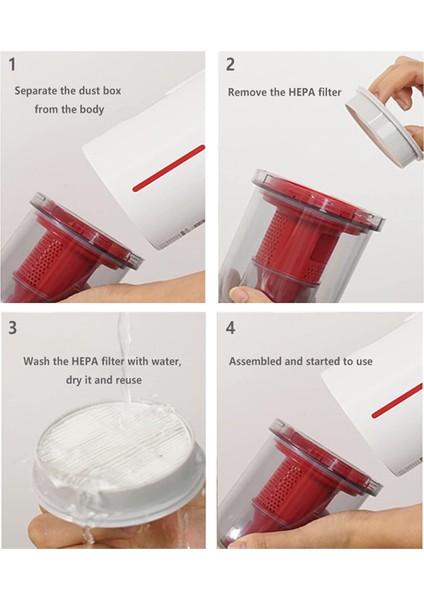 1

Separate the dust box from the body

2

Remove the HEPA filter

3

Wash the HEPA filter with water, dry it and reuse

4

Assembled and started to use