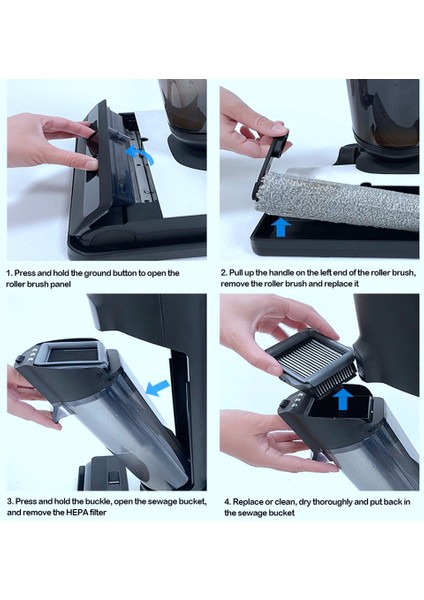 1. Press and hold the ground button to open the roller brush panel

2. Pull up the handle on the left end of the roller brush, remove the roller brush and replace it

3. Press and hold the buckle, open the sewage bucket, and remove the HEPA filter

4. Replace or clean, dry thoroughly and put back in the sewage bucket