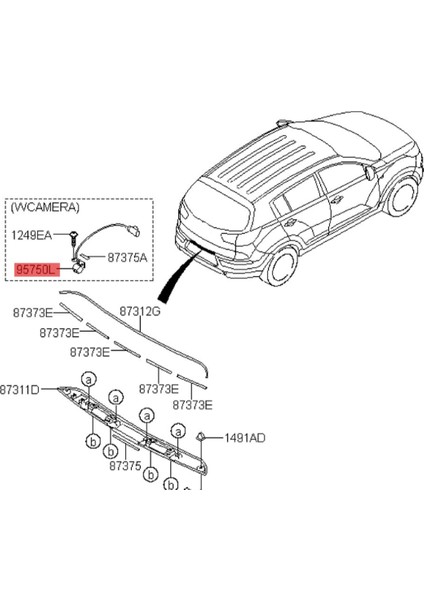 (W/CAMERA)
1249EA
87375A
95750L
87373E
87312G
87373E
87373E
87373E
87373E
87311D
a
a
a
a
b
b
b
b
87375
1491AD