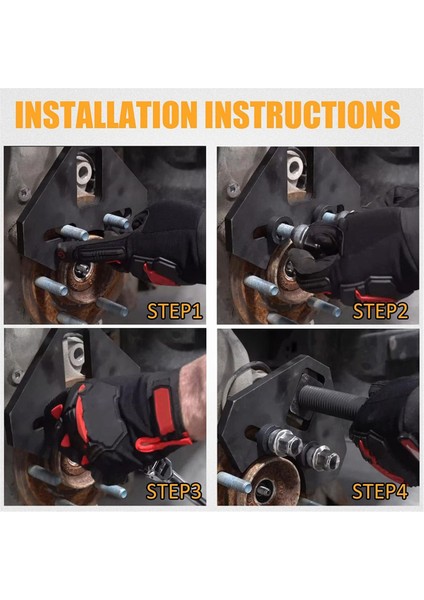 INSTALLATION INSTRUCTIONS

STEP1

STEP2

STEP3

STEP4