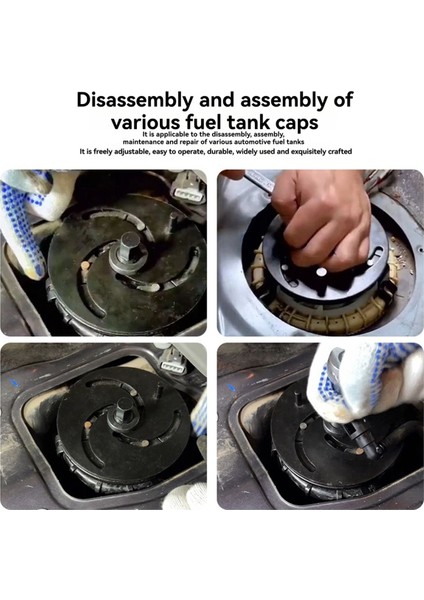 Disassembly and assembly of various fuel tank caps

It is applicable to the disassembly, assembly, maintenance and repair of various automotive fuel tanks

It is freely adjustable, easy to operate, durable, widely used and exquisitely crafted