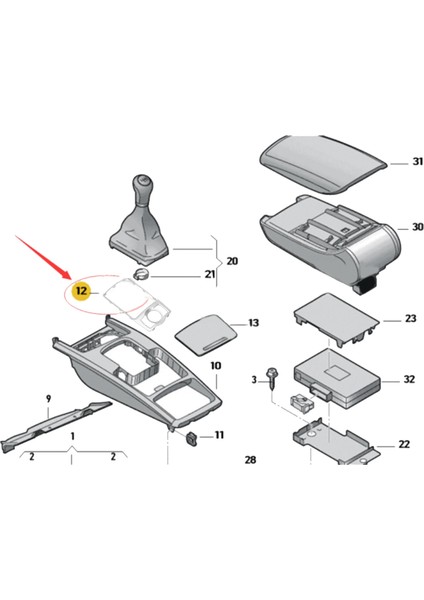 31
30
20
21
12
13
23
10
3
32
9
11
1
2
2
28
22