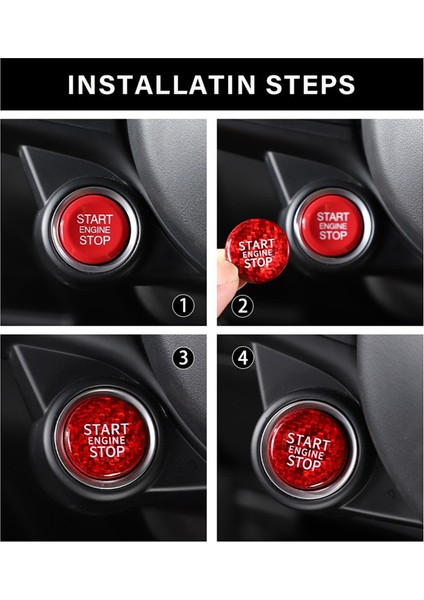 INSTALLATIN STEPS

START
ENGINE
STOP

1

START
ENGINE
STOP

START
ENGINE
STOP

2

3

START
ENGINE
STOP

4

START
ENGINE
STOP