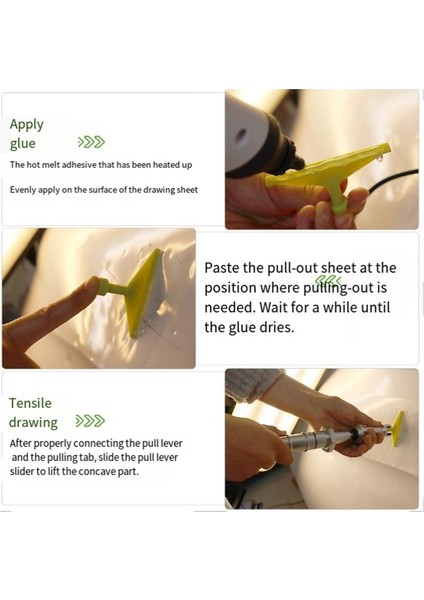 Apply glue

The hot melt adhesive that has been heated up

Evenly apply on the surface of the drawing sheet

Paste the pull-out sheet at the position where pulling-out is needed. Wait for a while until the glue dries.

Tensile drawing

After properly connecting the pull lever and the pulling tab, slide the pull lever slider to lift the concave part.