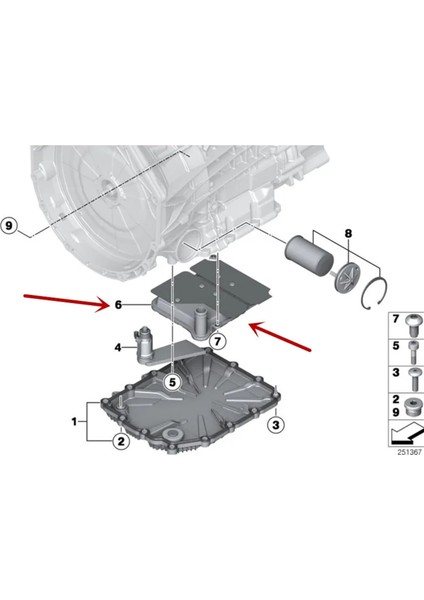 9
8
6
7
4
5
1
2
3
7
5
3
2
9
251367