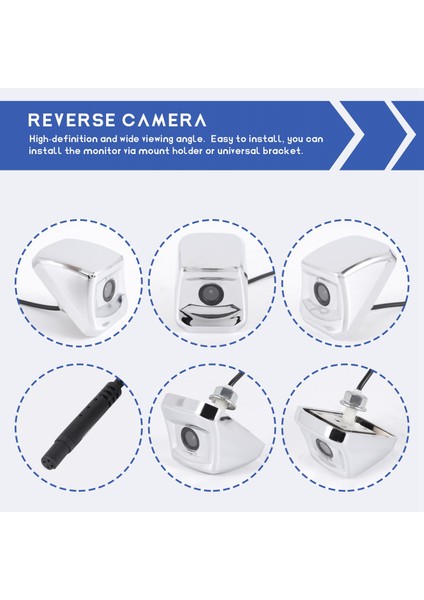 REVERSE CAMERA

High-definition and wide viewing angle. Easy to install, you can install the monitor via mount holder or universal bracket.