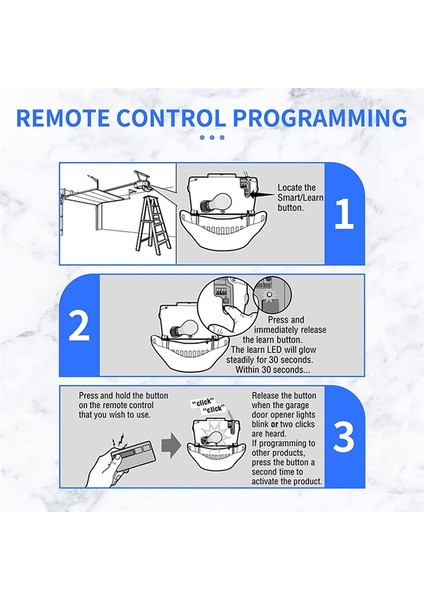 REMOTE CONTROL PROGRAMMING

Locate the Smart/Learn button.

1

2

Press and immediately release the learn button. The learn LED will glow steadily for 30 seconds. Within 30 seconds...

Press and hold the button on the remote control that you wish to use.

"click" "click"

Release the button when the garage door opener lights blink or two clicks are heard. If programming to other products, press the button a second time to activate the product.

3