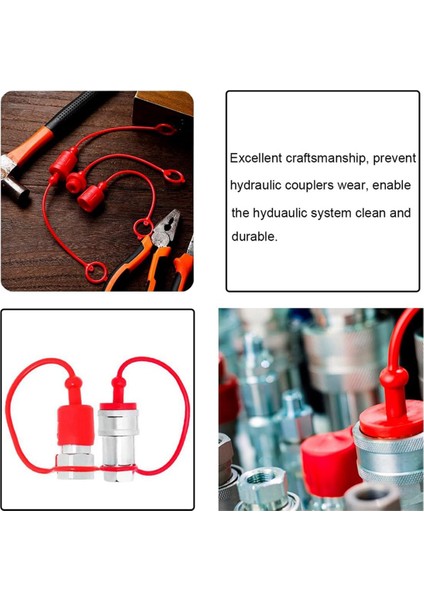 Excellent craftsmanship, prevent hydraulic couplers wear, enable the hyduaulic system clean and durable.