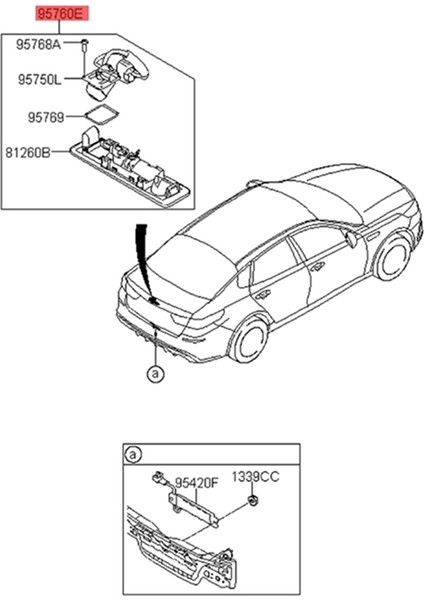 95760E

95768A

95750L

95769

81260B

a

a

95420F

1339CC