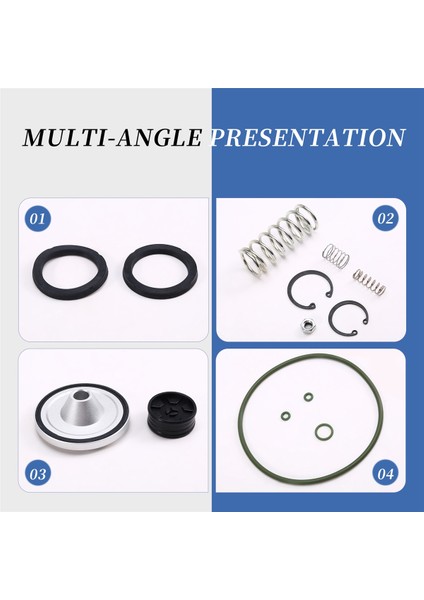 MULTI-ANGLE PRESENTATION

01

02

03

04