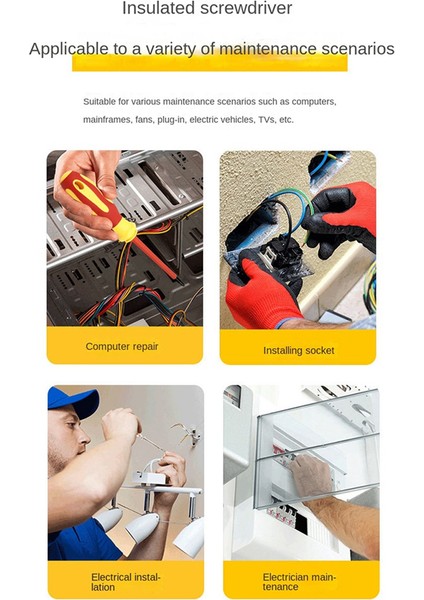 Insulated screwdriver

Applicable to a variety of maintenance scenarios

Suitable for various maintenance scenarios such as computers, mainframes, fans, plug-in, electric vehicles, TVs, etc.

Computer repair

Installing socket

Electrical installation

Electrician maintenance