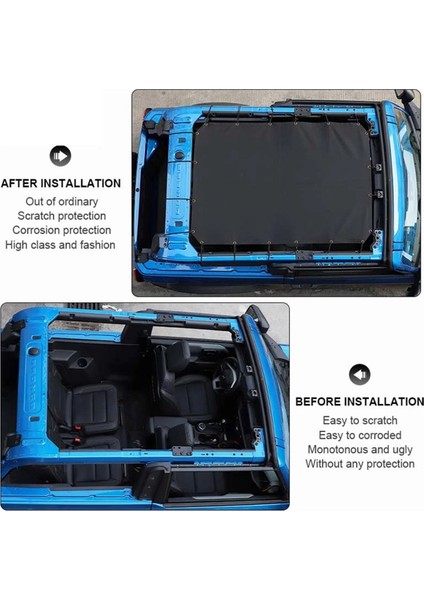 AFTER INSTALLATION

Out of ordinary
Scratch protection
Corrosion protection
High class and fashion

BEFORE INSTALLATION

Easy to scratch
Easy to corroded
Monotonous and ugly
Without any protection