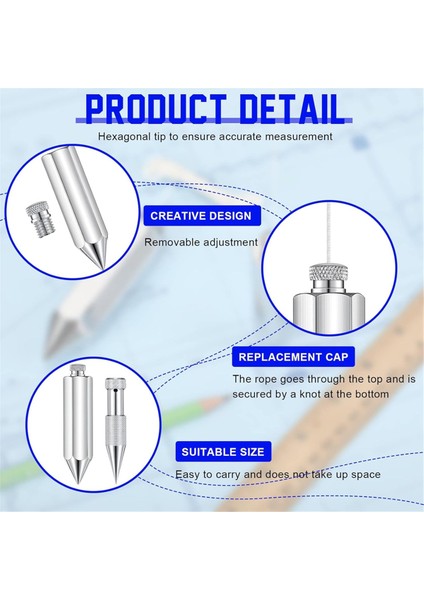 PRODUCT DETAIL

Hexagonal tip to ensure accurate measurement

CREATIVE DESIGN

Removable adjustment

REPLACEMENT CAP

The rope goes through the top and is secured by a knot at the bottom

SUITABLE SIZE

Easy to carry and does not take up space