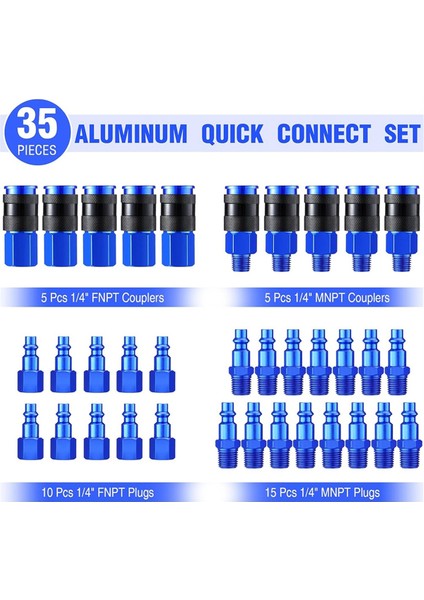 35 PIECES ALUMINUM QUICK CONNECT SET

5 Pcs 1/4" FNPT Couplers

5 Pcs 1/4" MNPT Couplers

10 Pcs 1/4" FNPT Plugs

15 Pcs 1/4" MNPT Plugs